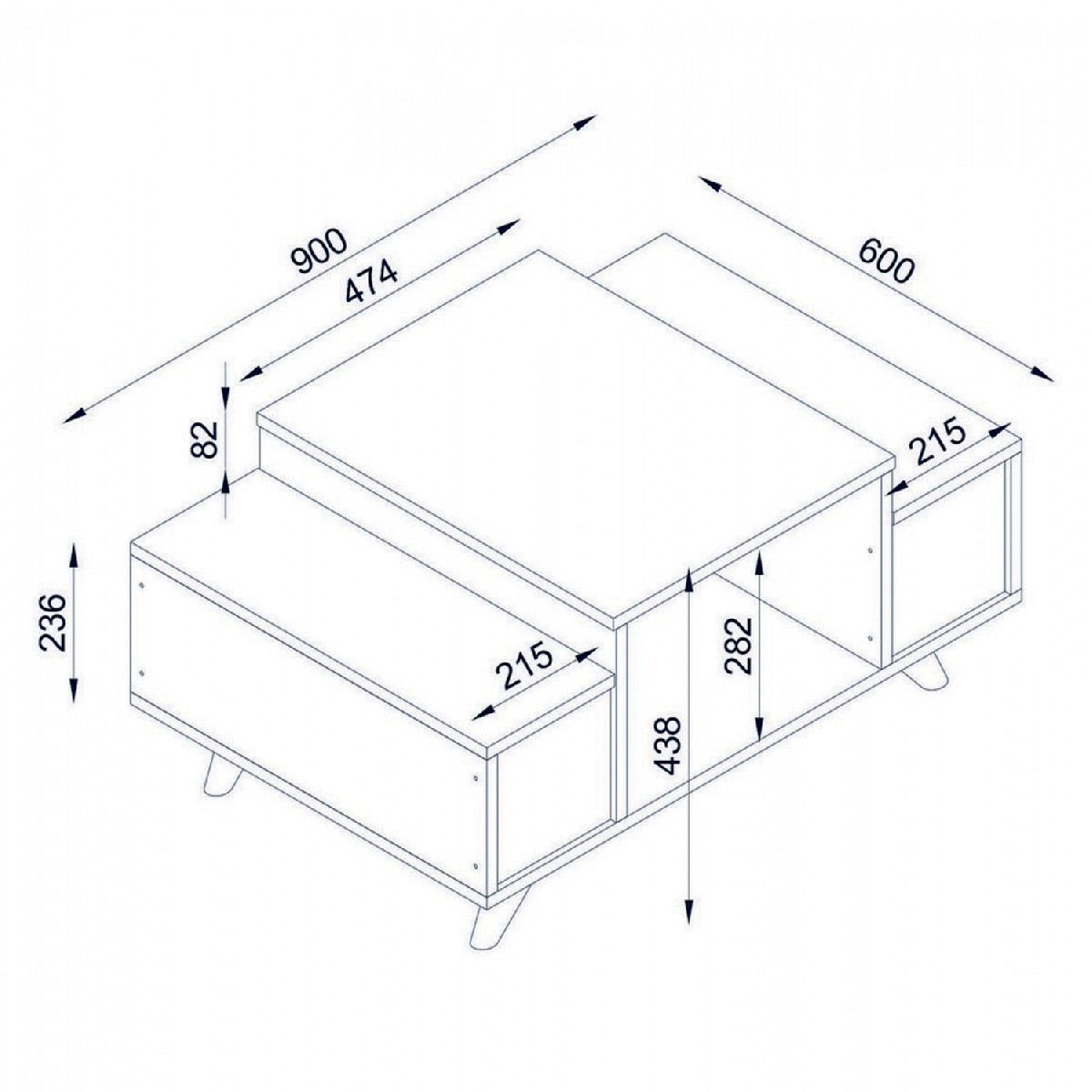 900
474
600
82
215
236
215
282
438