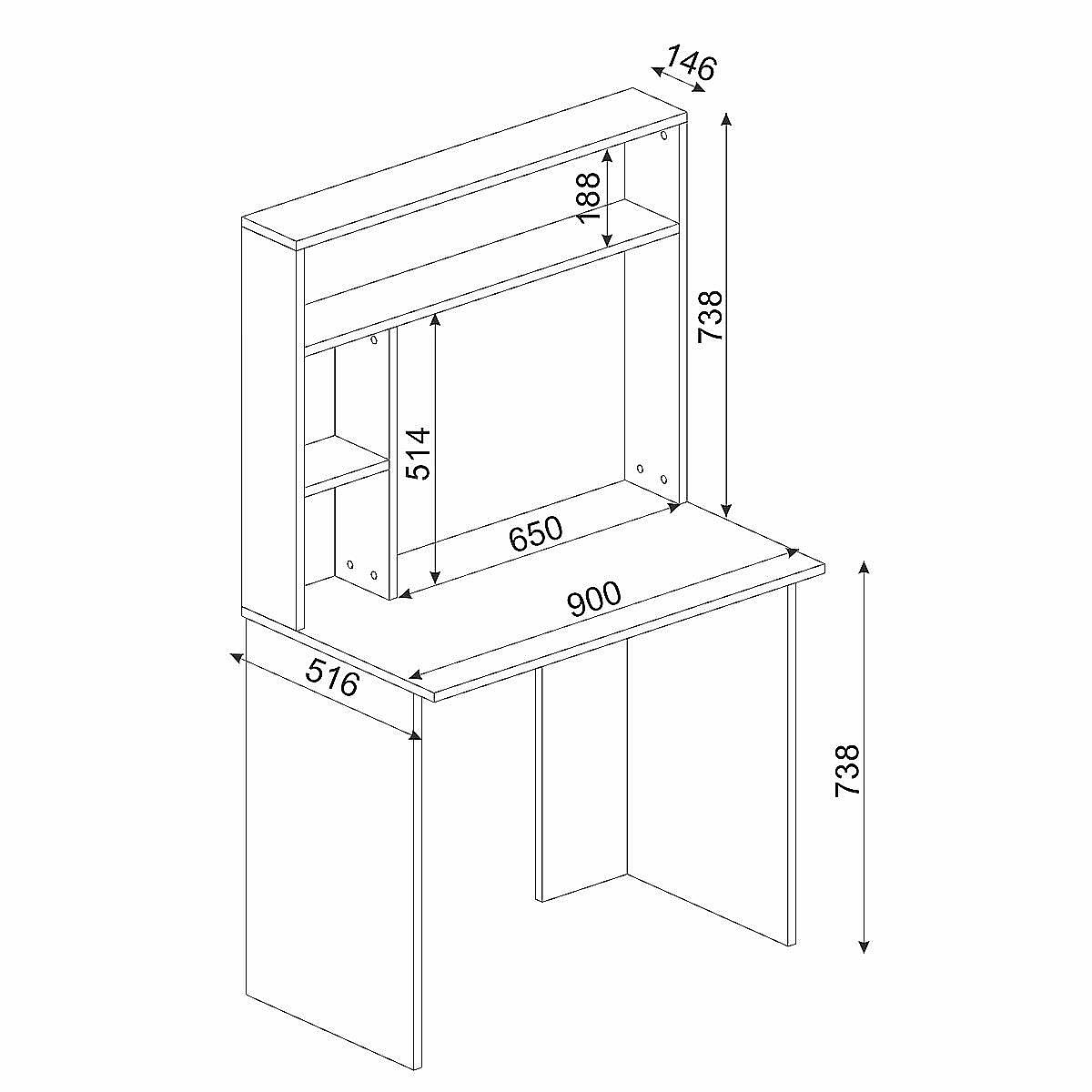 146
188
738
514
650
900
516
738