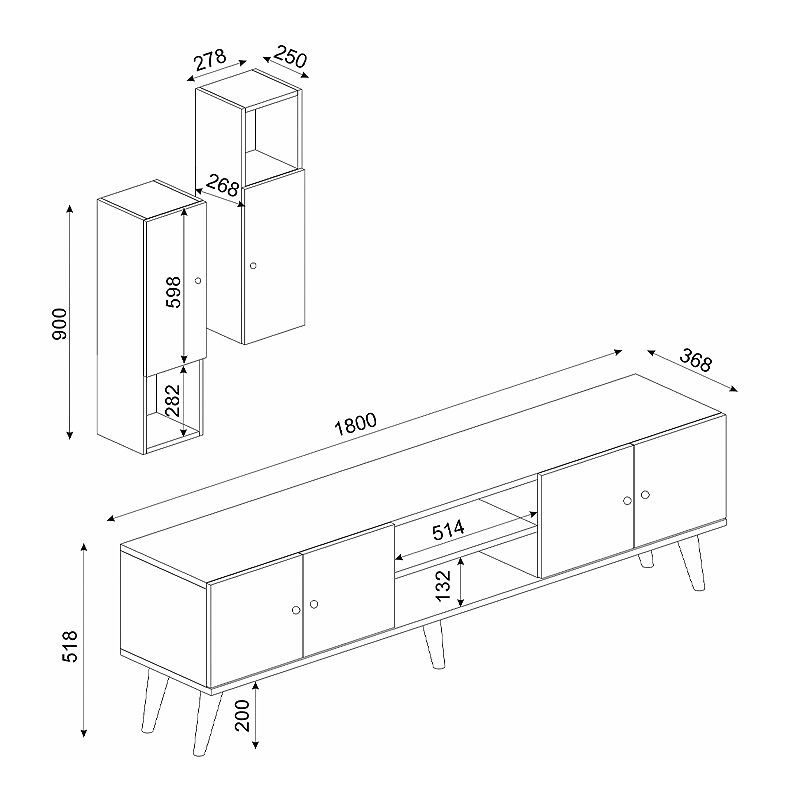 278
250
268
900
598
282
1800
368
514
132
518
200