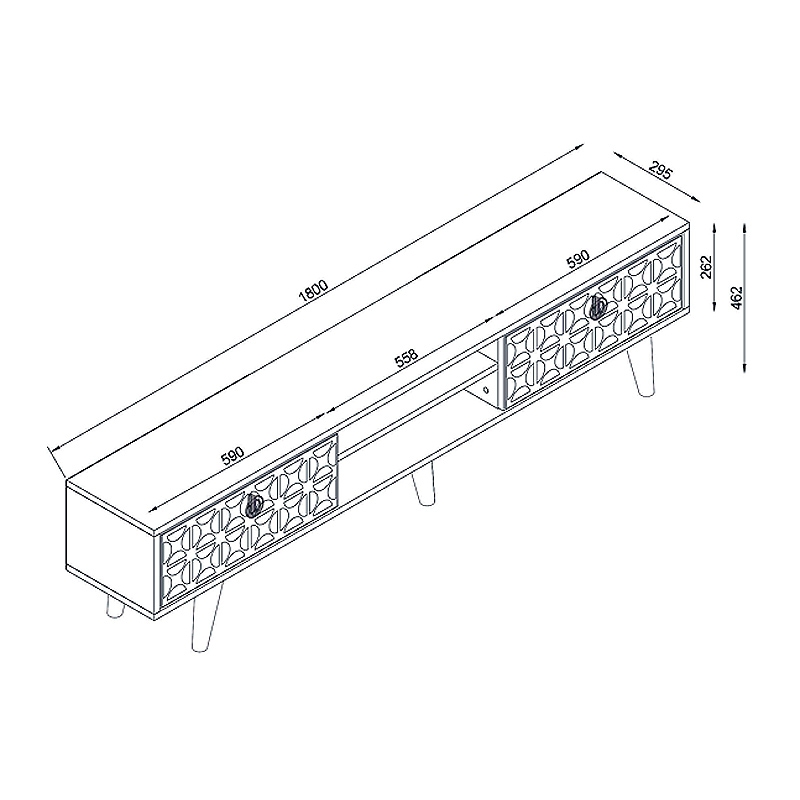 1800
295
590
558
590
262
462