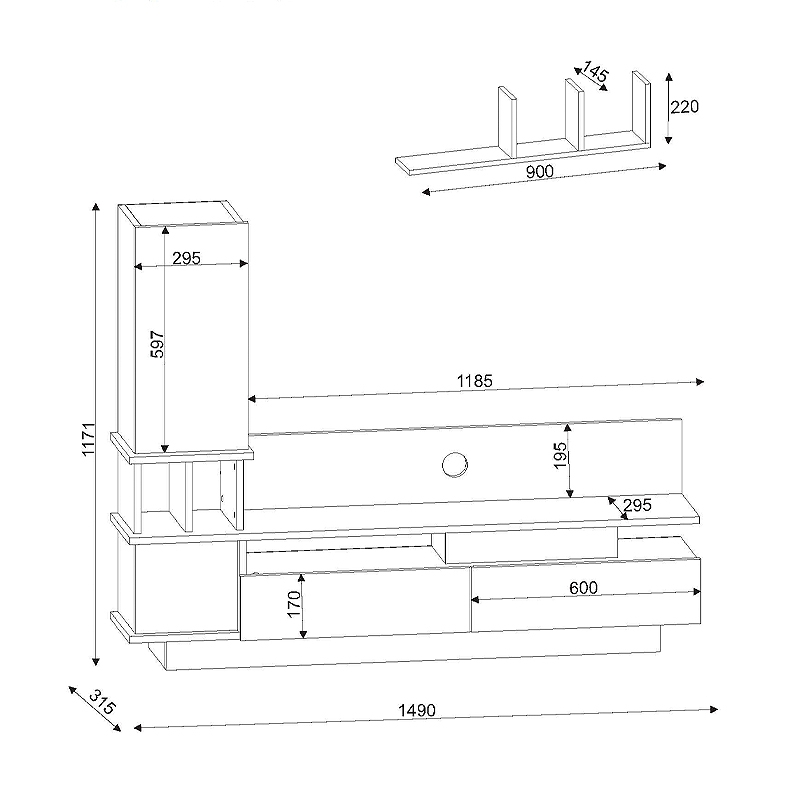 145
220
900
295
597
1185
1171
195
295
600
170
315
1490